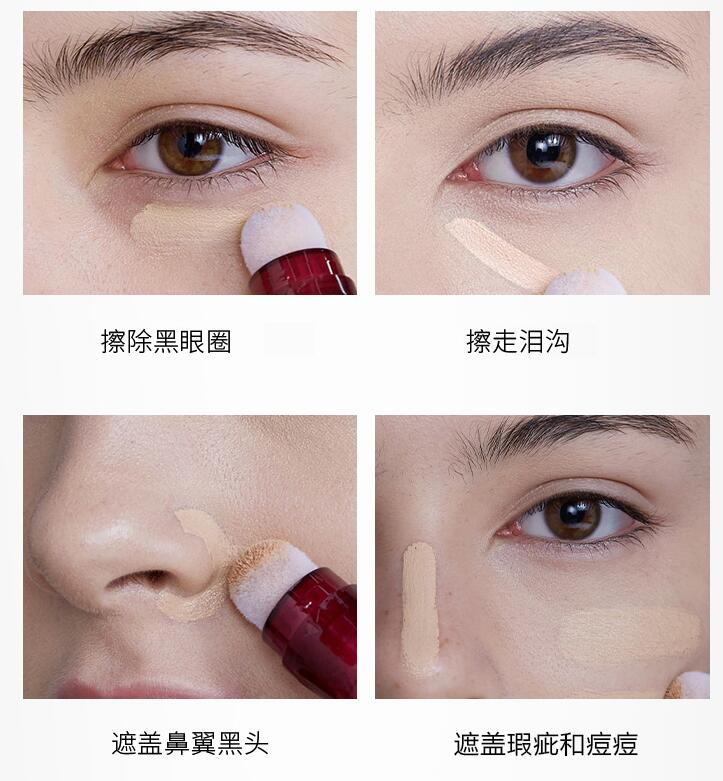 擦除黑眼圈

擦走泪沟

遮盖鼻翼黑头

遮盖瑕疵和痘痘